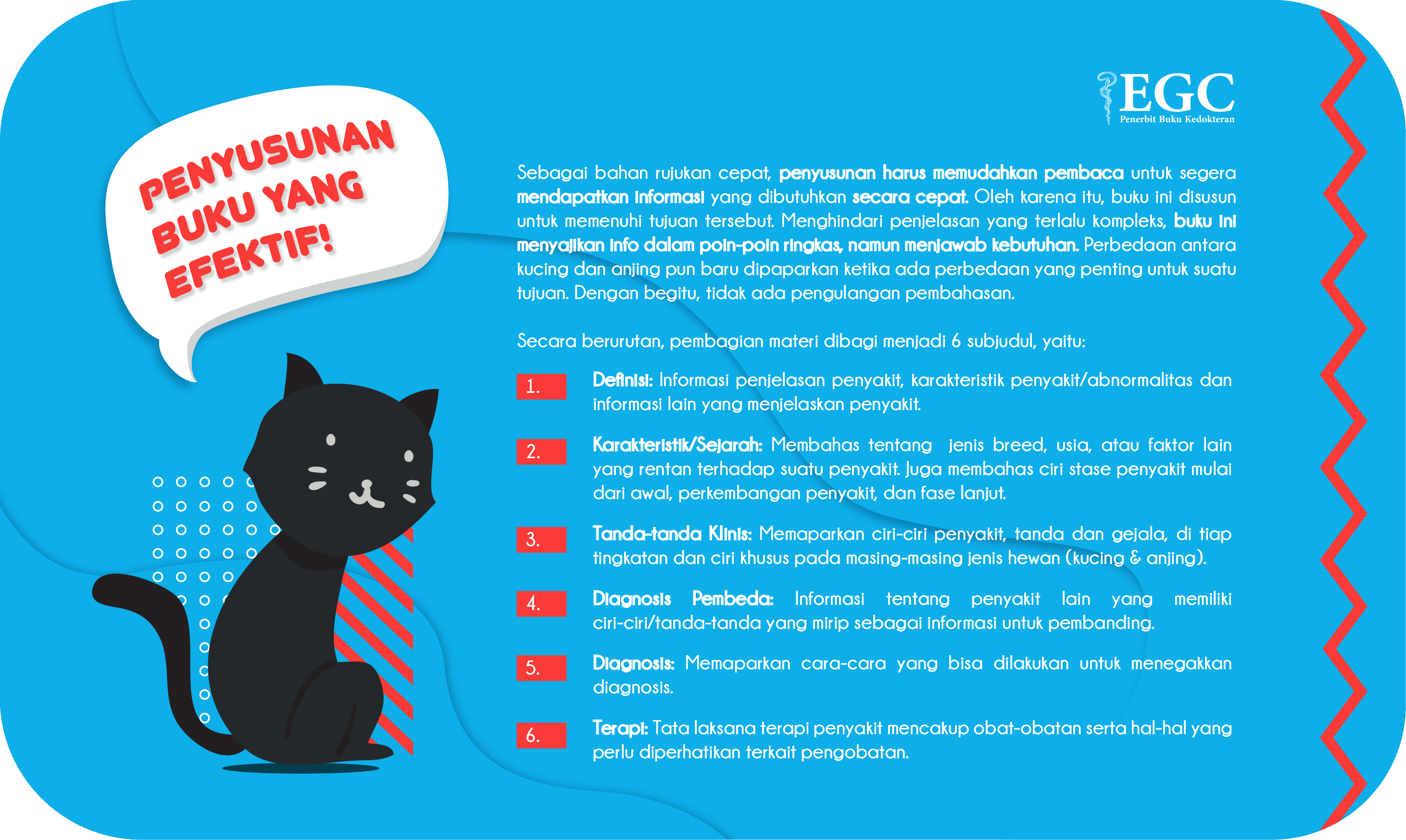 PENYUSUNAN BUKU YANG EFEKTIF!

EGC
Penerbit Buku Kedokteran

Sebagai bahan rujukan cepat, penyusunan harus memudahkan pembaca untuk segera mendapatkan informasi yang dibutuhkan secara cepat. Oleh karena itu, buku ini disusun untuk memenuhi tujuan tersebut. Menghindari penjelasan yang terlalu kompleks, buku ini menyajikan info dalam poin-poin ringkas, namun menjawab kebutuhan. Perbedaan antara kucing dan anjing pun baru dipaparkan ketika ada perbedaan yang penting untuk suatu tujuan. Dengan begitu, tidak ada pengulangan pembahasan.

Secara berurutan, pembagian materi dibagi menjadi 6 subjudul, yaitu:

1. Definisi: Informasi penjelasan penyakit, karakteristik penyakit/abnormalitas dan informasi lain yang menjelaskan penyakit.

2. Karakteristik/Sejarah: Membahas tentang jenis breed, usia, atau faktor lain yang rentan terhadap suatu penyakit. Juga membahas ciri stase penyakit mulai dari awal, perkembangan penyakit, dan fase lanjut.

3. Tanda-tanda Klinis: Memaparkan ciri-ciri penyakit, tanda dan gejala, di tiap tingkatan dan ciri khusus pada masing-masing jenis hewan (kucing & anjing).

4. Diagnosis Pembeda: Informasi tentang penyakit lain yang memiliki ciri-ciri/tanda-tanda yang mirip sebagai informasi untuk pembanding.

5. Diagnosis: Memaparkan cara-cara yang bisa dilakukan untuk menegakkan diagnosis.

6. Terapi: Tata laksana terapi penyakit mencakup obat-obatan serta hal-hal yang perlu diperhatikan terkait pengobatan.